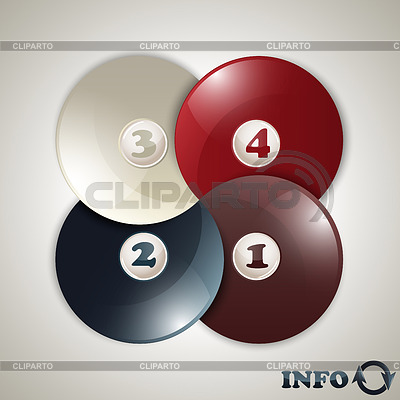 CLIPARTO CLIPARTO CLIPARTO C

3
4
CLIPARTO
2
1

CLIPARTO CLIPARTO CLIPARTO C
INFO